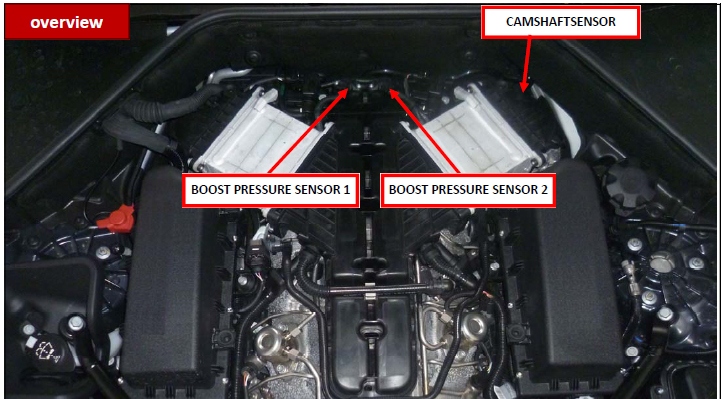 overview

CAMSHAFTSENSOR

BOOST PRESSURE SENSOR 1

BOOST PRESSURE SENSOR 2