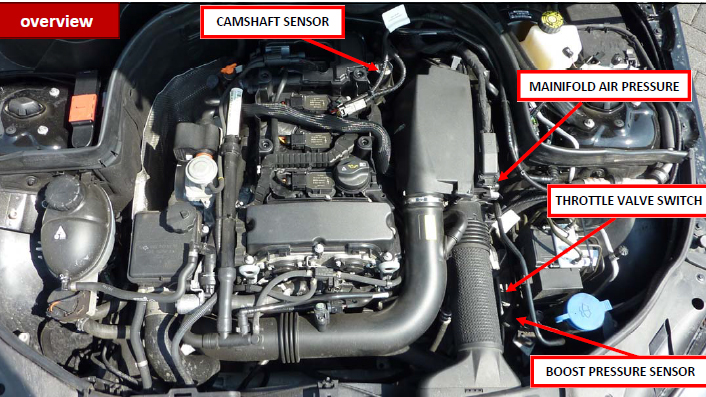 overview

CAMSHAFT SENSOR

MAINIFOLD AIR PRESSURE

THROTTLE VALVE SWITCH

BOOST PRESSURE SENSOR